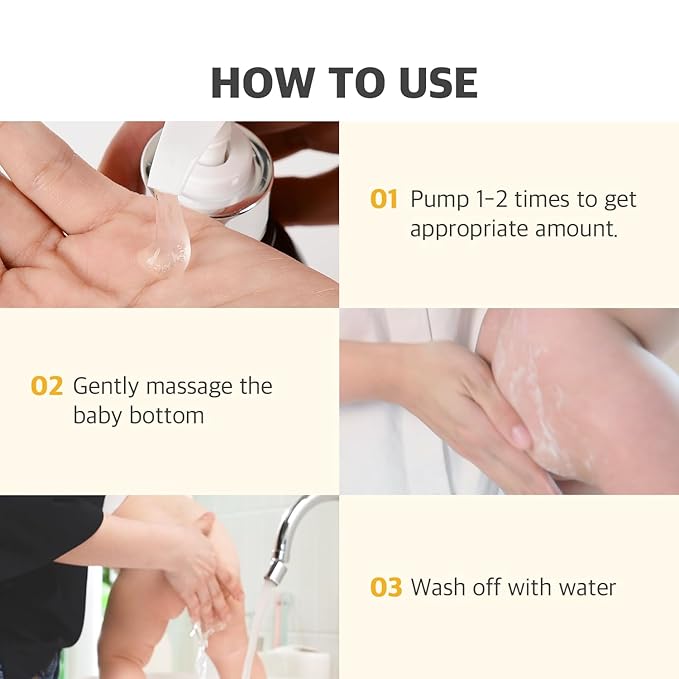 HOW TO USE

01 Pump 1-2 times to get appropriate amount.

02 Gently massage the baby bottom

03 Wash off with water