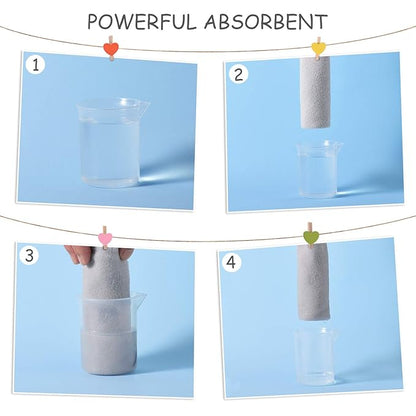 POWERFUL ABSORBENT

1

2

3

4