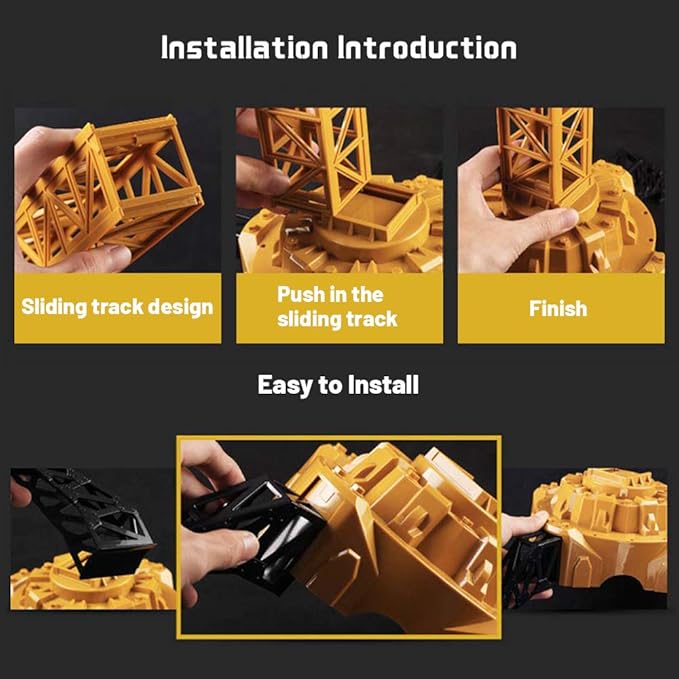 Installation Introduction

Sliding track design

Push in the sliding track

Finish

Easy to Install