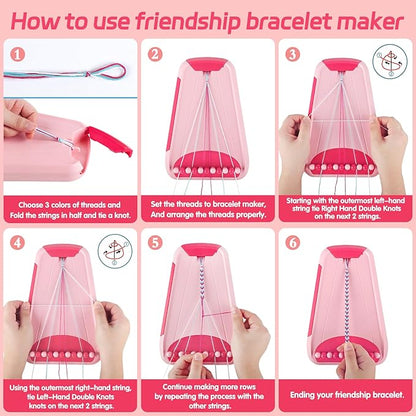 How to use friendship bracelet maker

1

Choose 3 colors of threads and Fold the strings in half and tie a knot.

2

Set the threads to bracelet maker, And arrange the threads properly.

3

Starting with the outermost left-hand string tie Right Hand Double Knots on the next 2 strings.

4

Using the outermost right-hand string, tie Left-Hand Double Knots knots on the next 2 strings.

5

Continue making more rows by repeating the process with the other strings.

6

Ending your friendship bracelet.