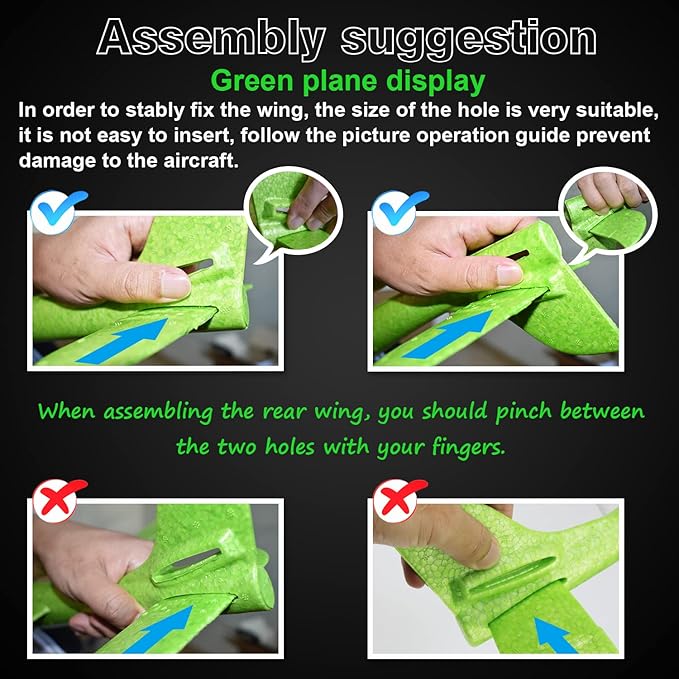 Assembly suggestion

Green plane display

In order to stably fix the wing, the size of the hole is very suitable, it is not easy to insert, follow the picture operation guide prevent damage to the aircraft.

When assembling the rear wing, you should pinch between the two holes with your fingers.