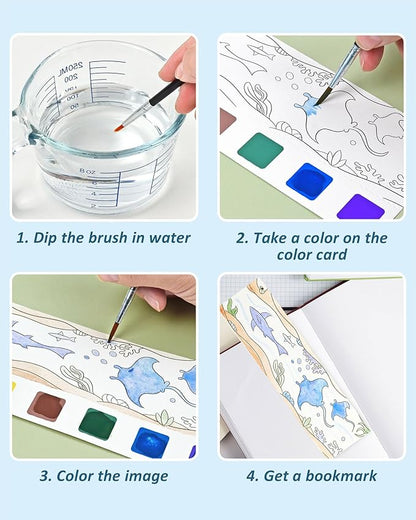 250ML
200
100
50
8 OZ
6
4
2

1. Dip the brush in water

2. Take a color on the color card

3. Color the image

4. Get a bookmark