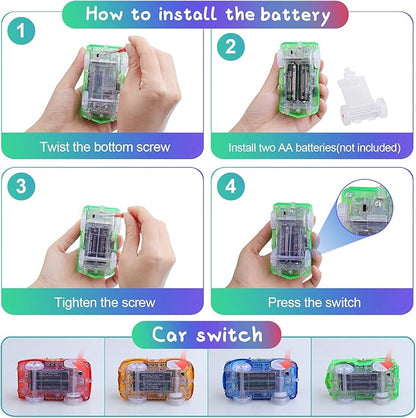 How to install the battery

1

Twist the bottom screw

2

Install two AA batteries(not included)

3

Tighten the screw

4

Press the switch

Car switch