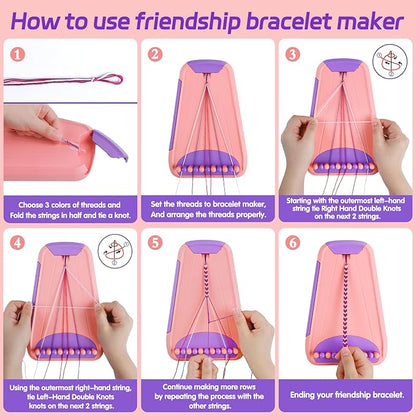 How to use friendship bracelet maker

1

Choose 3 colors of threads and Fold the strings in half and tie a knot.

2

Set the threads to bracelet maker, And arrange the threads properly.

3

Starting with the outermost left-hand string tie Right Hand Double Knots on the next 2 strings.

4

Using the outermost right-hand string, tie Left-Hand Double Knots knots on the next 2 strings.

5

Continue making more rows by repeating the process with the other strings.

6

Ending your friendship bracelet.