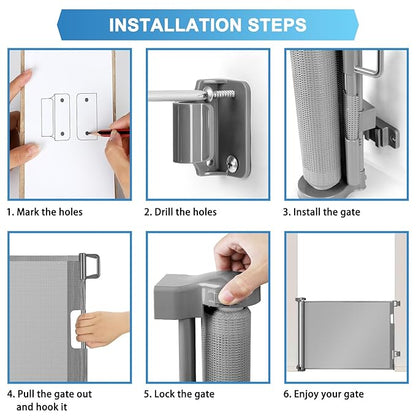 INSTALLATION STEPS

1. Mark the holes

2. Drill the holes

3. Install the gate

4. Pull the gate out and hook it

5. Lock the gate

6. Enjoy your gate