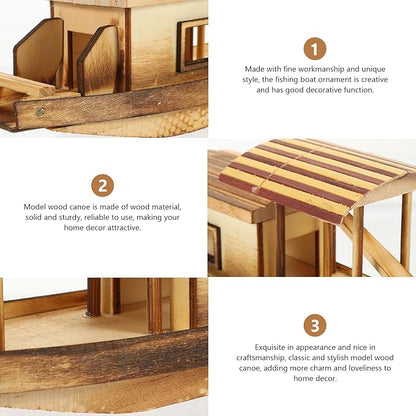 1

Made with fine workmanship and unique style, the fishing boat ornament is creative and has good decorative function.

2

Model wood canoe is made of wood material, solid and sturdy, reliable to use, making your home decor attractive.

3

Exquisite in appearance and nice in craftsmanship, classic and stylish model wood canoe, adding more charm and loveliness to home decor.