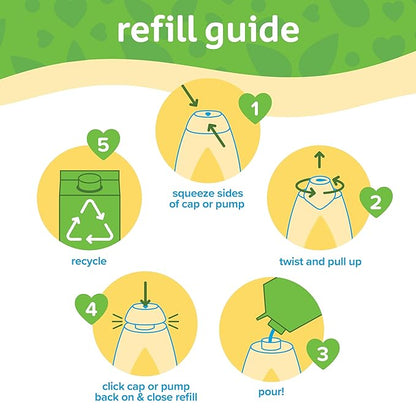 refill guide

1
squeeze sides of cap or pump

2
twist and pull up

3
pour!

4
click cap or pump back on & close refill

5
recycle