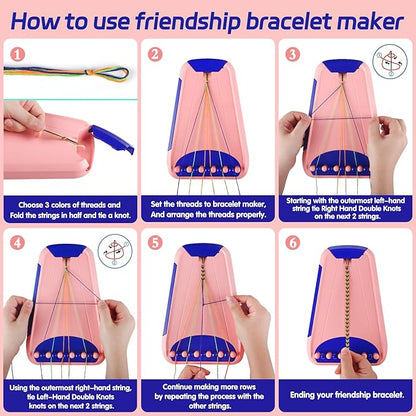 How to use friendship bracelet maker

1

Choose 3 colors of threads and Fold the strings in half and tie a knot.

2

Set the threads to bracelet maker, And arrange the threads properly.

3

Starting with the outermost left-hand string tie Right Hand Double Knots on the next 2 strings.

4

Using the outermost right-hand string, tie Left-Hand Double Knots knots on the next 2 strings.

5

Continue making more rows by repeating the process with the other strings.

6

Ending your friendship bracelet.