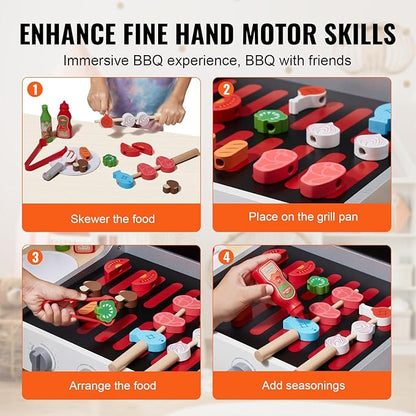 ENHANCE FINE HAND MOTOR SKILLS

Immersive BBQ experience, BBQ with friends

1

Skewer the food

2

Place on the grill pan

3

Arrange the food

4

Add seasonings