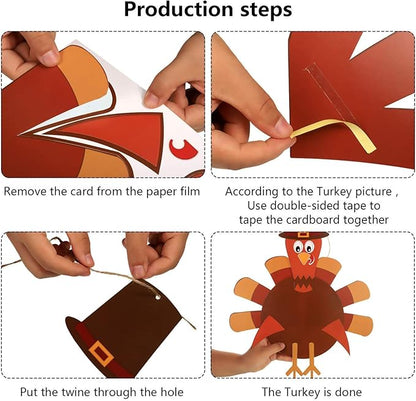 Production steps

Remove the card from the paper film

According to the Turkey picture , Use double-sided tape to tape the cardboard together

Put the twine through the hole

The Turkey is done