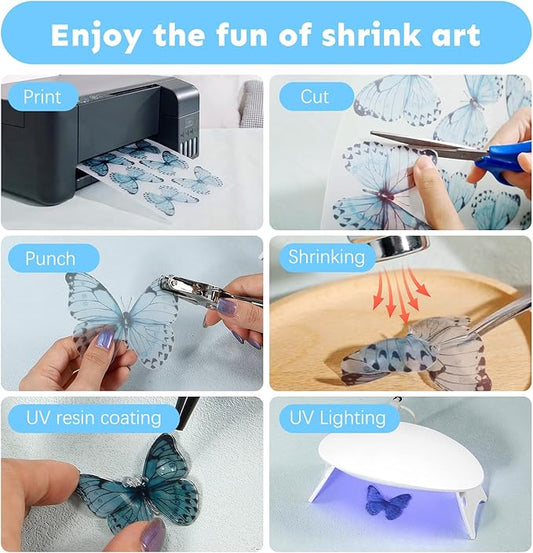 Enjoy the fun of shrink art

Print

Cut

Punch

Shrinking

UV resin coating

UV Lighting