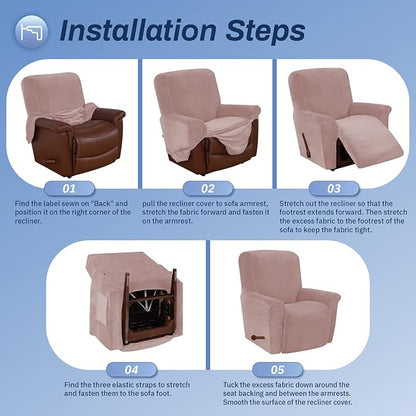 Installation Steps

01
Find the label sewn on "Back" and position it on the right corner of the recliner.

02
pull the recliner cover to sofa armrest, stretch the fabric forward and fasten it on the armrest.

03
Stretch out the recliner so that the footrest extends forward. Then stretch the excess fabric to the footrest of the sofa to keep the fabric tight.

04
Find the three elastic straps to stretch and fasten them to the sofa foot.

05
Tuck the excess fabric down around the seat backing and between the armrests. Smooth the surface of the recliner cover.