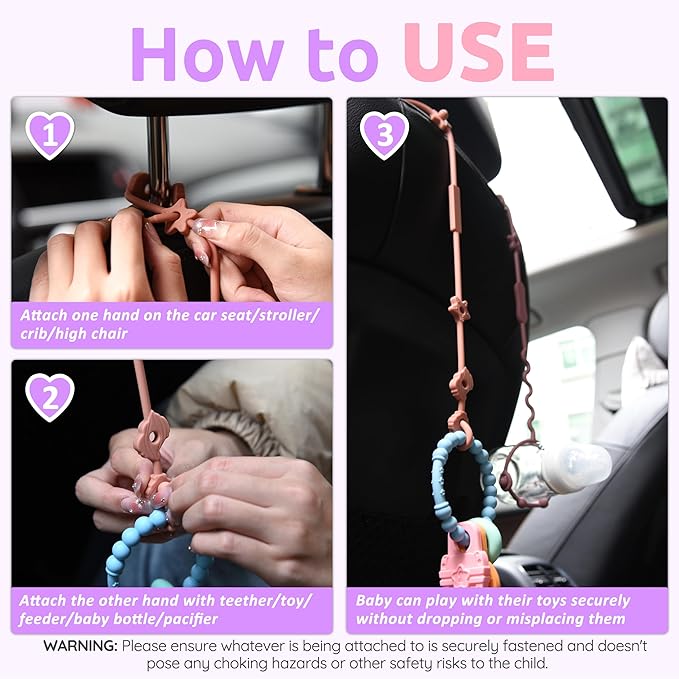 How to USE

1

Attach one hand on the car seat/stroller/crib/high chair

2

Attach the other hand with teether/toy/feeder/baby bottle/pacifier

3

Baby can play with their toys securely without dropping or misplacing them

WARNING: Please ensure whatever is being attached to is securely fastened and doesn't pose any choking hazards or other safety risks to the child.