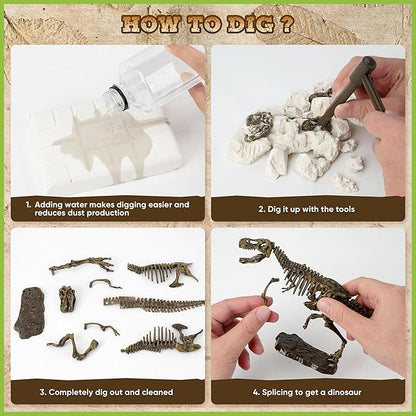 HOW TO DIG ?

1. Adding water makes digging easier and reduces dust production

2. Dig it up with the tools

3. Completely dig out and cleaned

4. Splicing to get a dinosaur