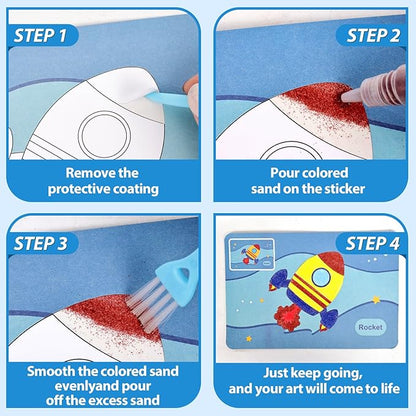 STEP 1

Remove the protective coating

STEP 2

Pour colored sand on the sticker

STEP 3

Smooth the colored sand evenlyand pour off the excess sand

STEP 4

Rocket

Just keep going, and your art will come to life