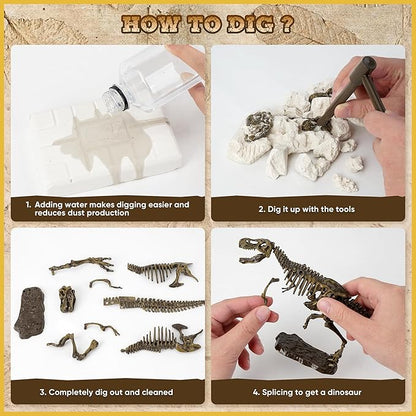 HOW TO DIG ?

1. Adding water makes digging easier and reduces dust production

2. Dig it up with the tools

3. Completely dig out and cleaned

4. Splicing to get a dinosaur