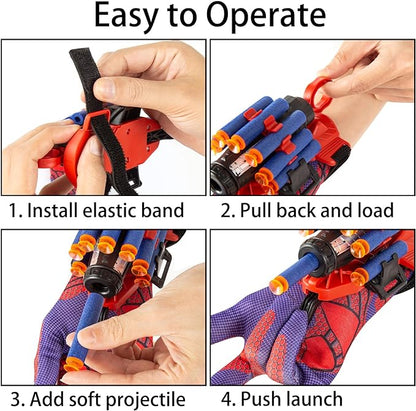 Easy to Operate

1. Install elastic band

2. Pull back and load

3. Add soft projectile

4. Push launch